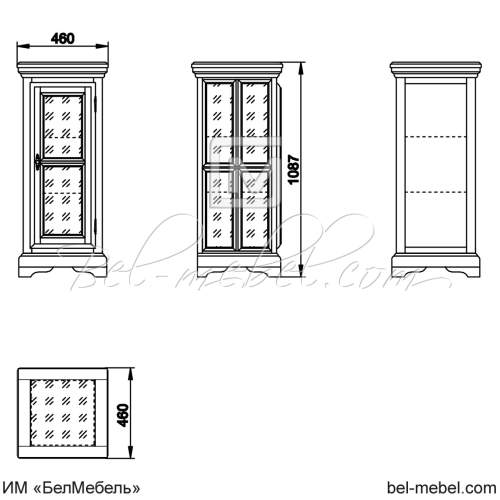 460

1087

Bel-mebel.com

460

ИМ «БелМебель»

bel-mebel.com